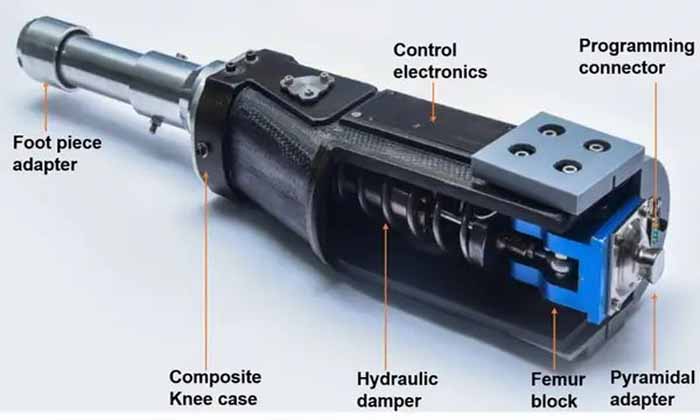 Control electronics

Programming connector

Foot piece adapter

Composite Knee case

Hydraulic damper

Femur block

Pyramidal adapter